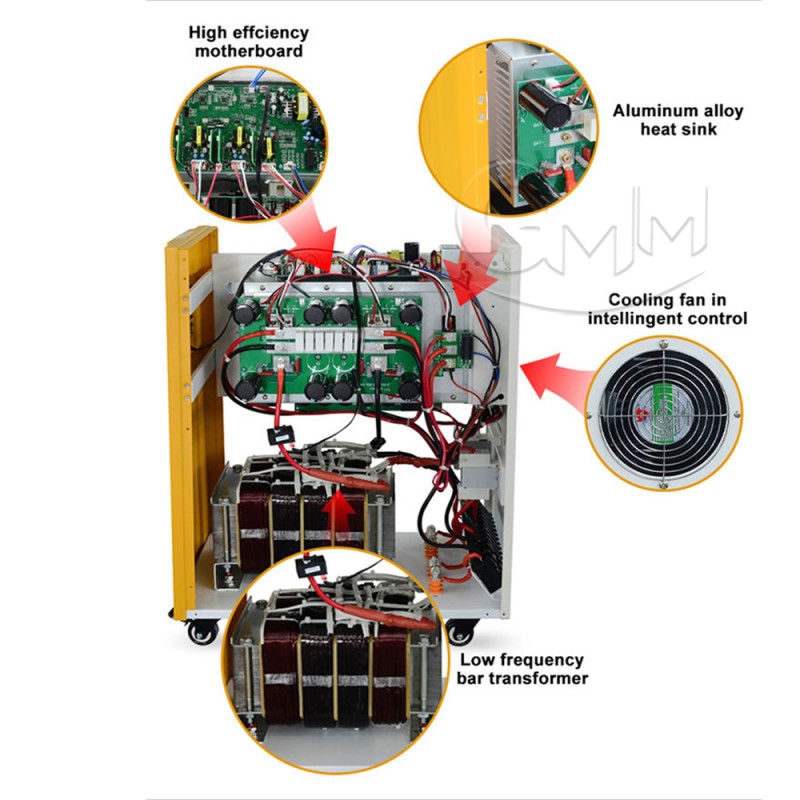 High effciency motherboard

Aluminum alloy heat sink

CMM

Cooling fan in intellingent control

Low frequency bar transformer